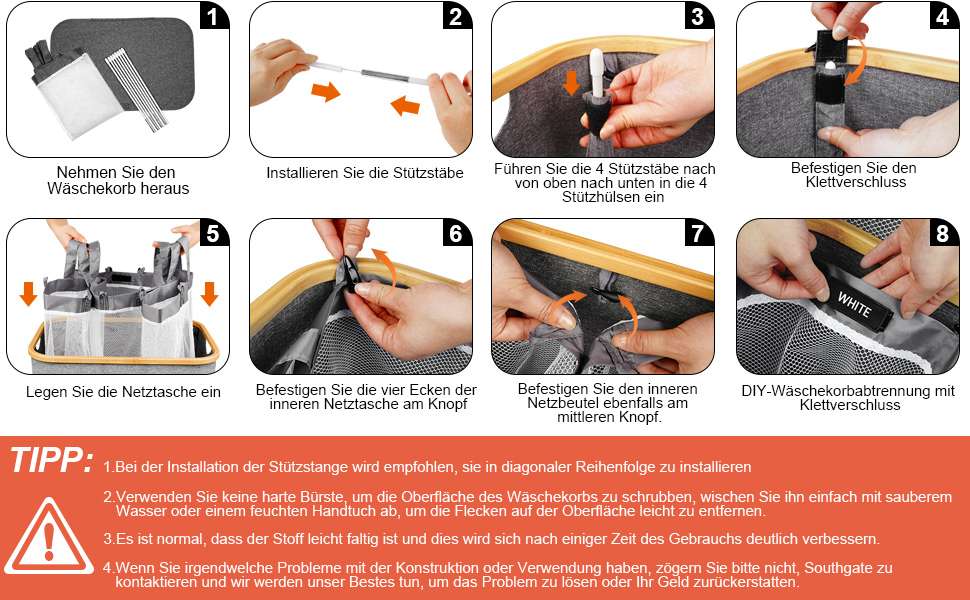 1
Nehmen Sie den Wäschekorb heraus

2
Installieren Sie die Stützstäbe

3
Führen Sie die 4 Stützstäbe nach von oben nach unten in die 4 Stützhülsen ein

4
Befestigen Sie den Klettverschluss

5
Legen Sie die Netztasche ein

6
Befestigen Sie die vier Ecken der inneren Netztasche am Knopf

7
Befestigen Sie den inneren Netzbeutel ebenfalls am mittleren Knopf.

8
WHITE
DIY-Wäschekorbabtrennung mit Klettverschluss

TIPP:
1.Bei der Installation der Stützstange wird empfohlen, sie in diagonaler Reihenfolge zu installieren

2.Verwenden Sie keine harte Bürste, um die Oberfläche des Wäschekorbs zu schrubben, wischen Sie ihn einfach mit sauberem Wasser oder einem feuchten Handtuch ab, um die Flecken auf der Oberfläche leicht zu entfernen.

3.Es ist normal, dass der Stoff leicht faltig ist und dies wird sich nach einiger Zeit des Gebrauchs deutlich verbessern.

4.Wenn Sie irgendwelche Probleme mit der Konstruktion oder Verwendung haben, zögern Sie bitte nicht, Southgate zu kontaktieren und wir werden unser Bestes tun, um das Problem zu lösen oder Ihr Geld zurückerstatten.