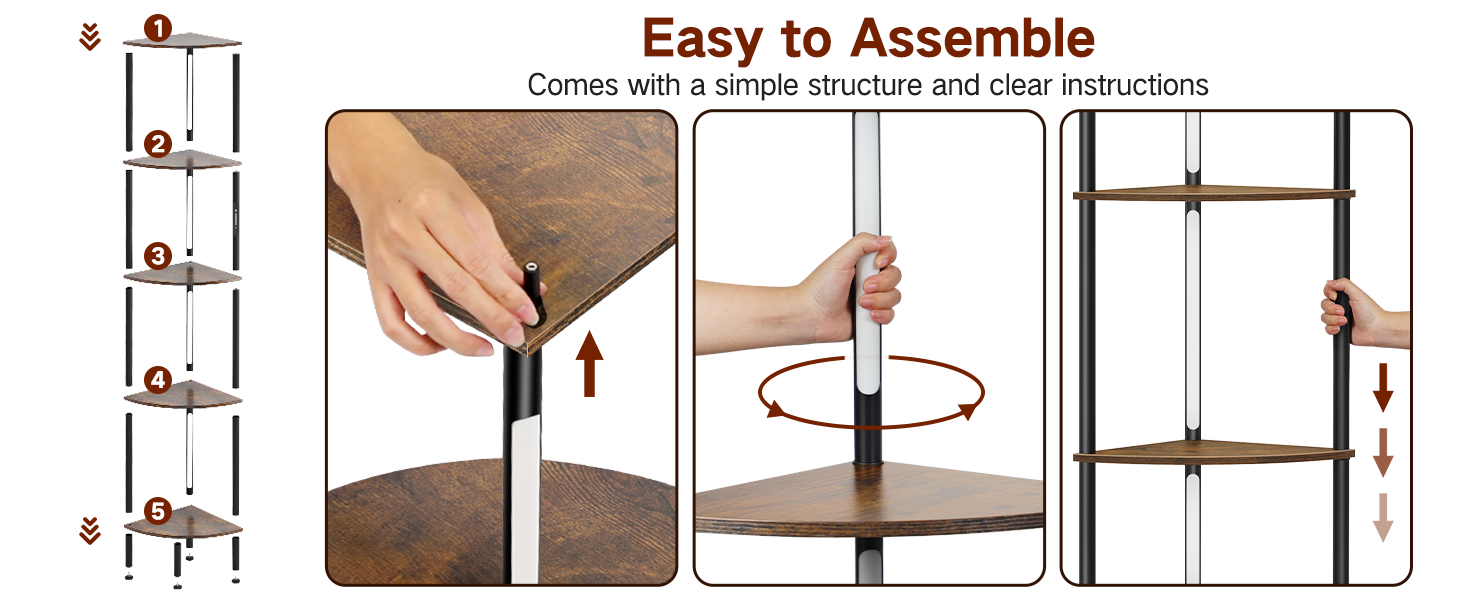 1
2
3
4
5

Easy to Assemble
Comes with a simple structure and clear instructions