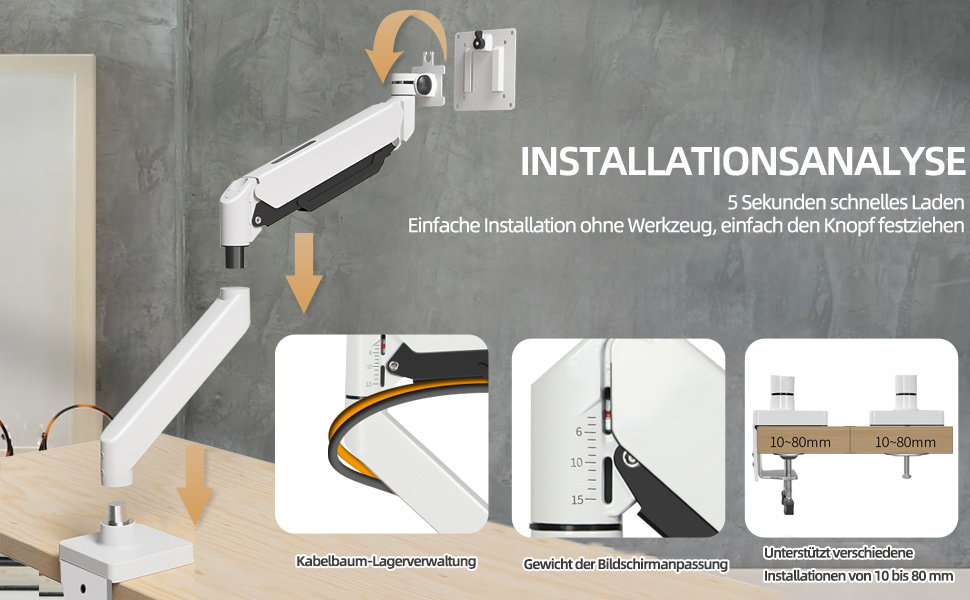 INSTALLATIONSANALYSE

5 Sekunden schnelles Laden
Einfache Installation ohne Werkzeug, einfach den Knopf festziehen

6
10
15

10~80mm
10~80mm

Kabelbaum-Lagerverwaltung

Gewicht der Bildschirmanpassung

Unterstützt verschiedene Installationen von 10 bis 80 mm