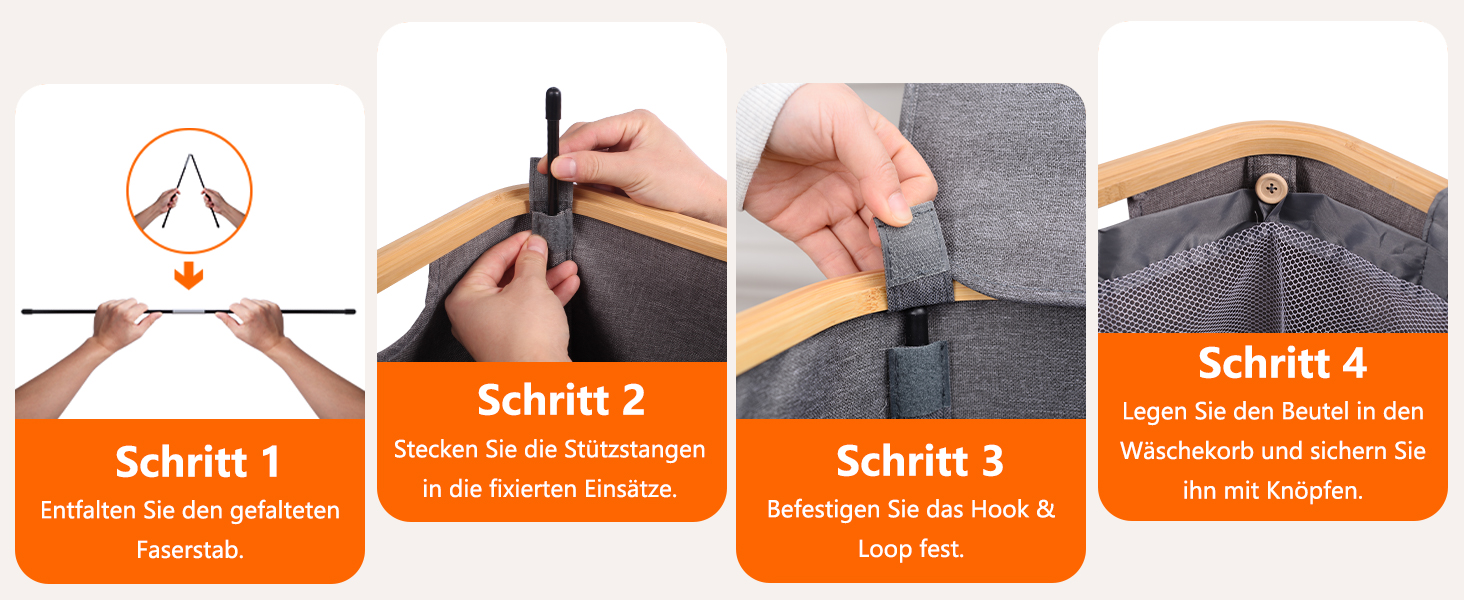 Schritt 1
Entfalten Sie den gefalteten Faserstab.

Schritt 2
Stecken Sie die Stützstangen in die fixierten Einsätze.

Schritt 3
Befestigen Sie das Hook & Loop fest.

Schritt 4
Legen Sie den Beutel in den Wäschekorb und sichern Sie ihn mit Knöpfen.