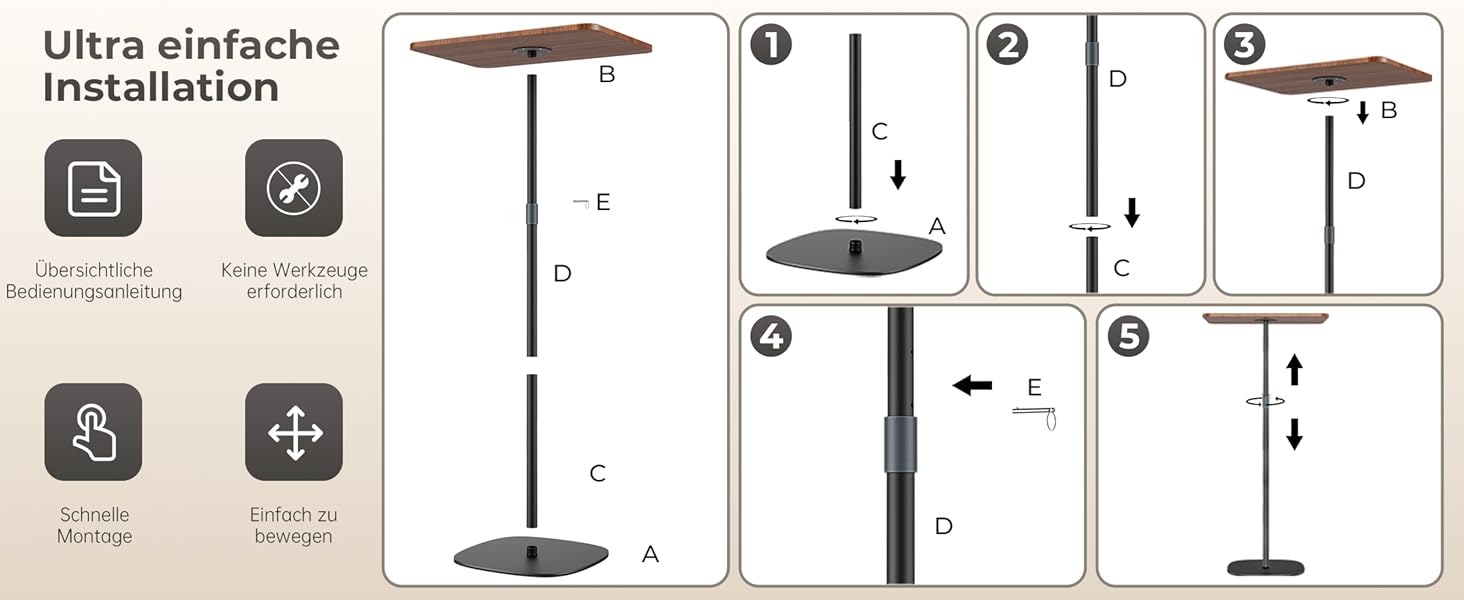 Ultra einfache Installation

Übersichtliche Bedienungsanleitung

Keine Werkzeuge erforderlich

Schnelle Montage

Einfach zu bewegen

B

E

D

C

A

1

C

A

2

D

C

3

B

D

4

E

D

5