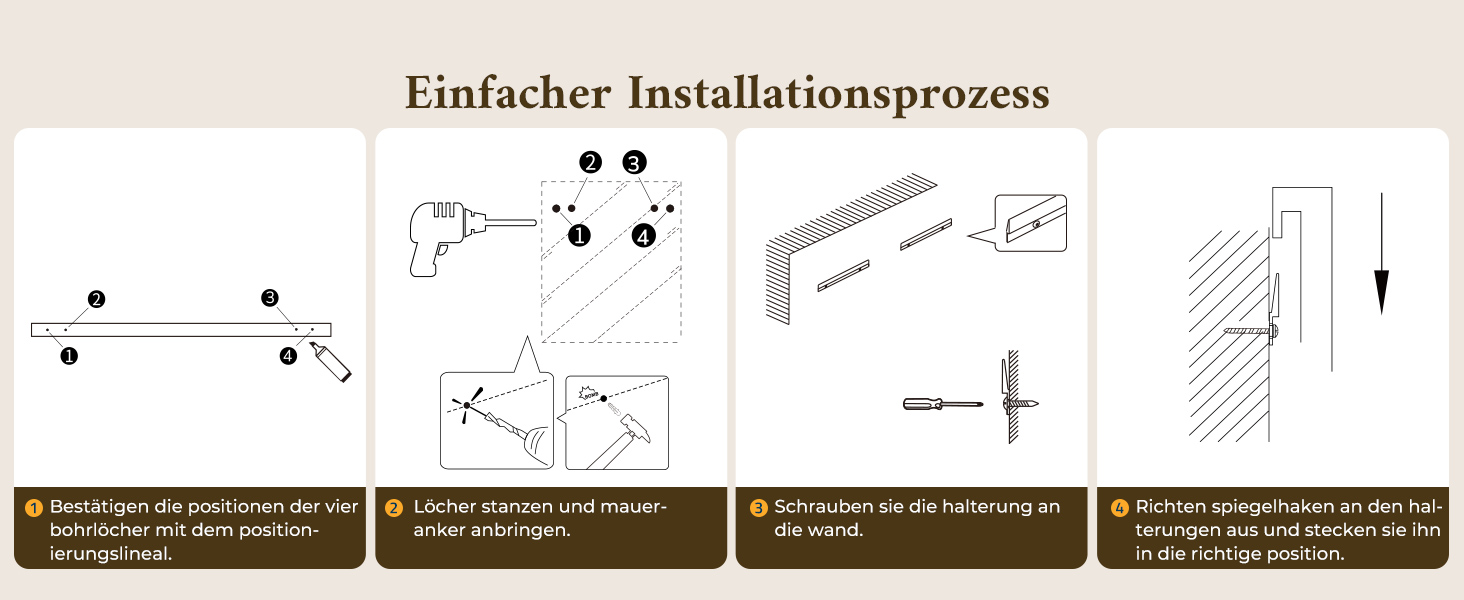 Einfacher Installationsprozess

2 3
1 4

2 3
1 4

1 Bestätigen die positionen der vier bohrlöcher mit dem positionierungslineal.

2 Löcher stanzen und maueranker anbringen.

3 Schrauben sie die halterung an die wand.

4 Richten spiegelhaken an den halterungen aus und stecken sie ihn in die richtige position.