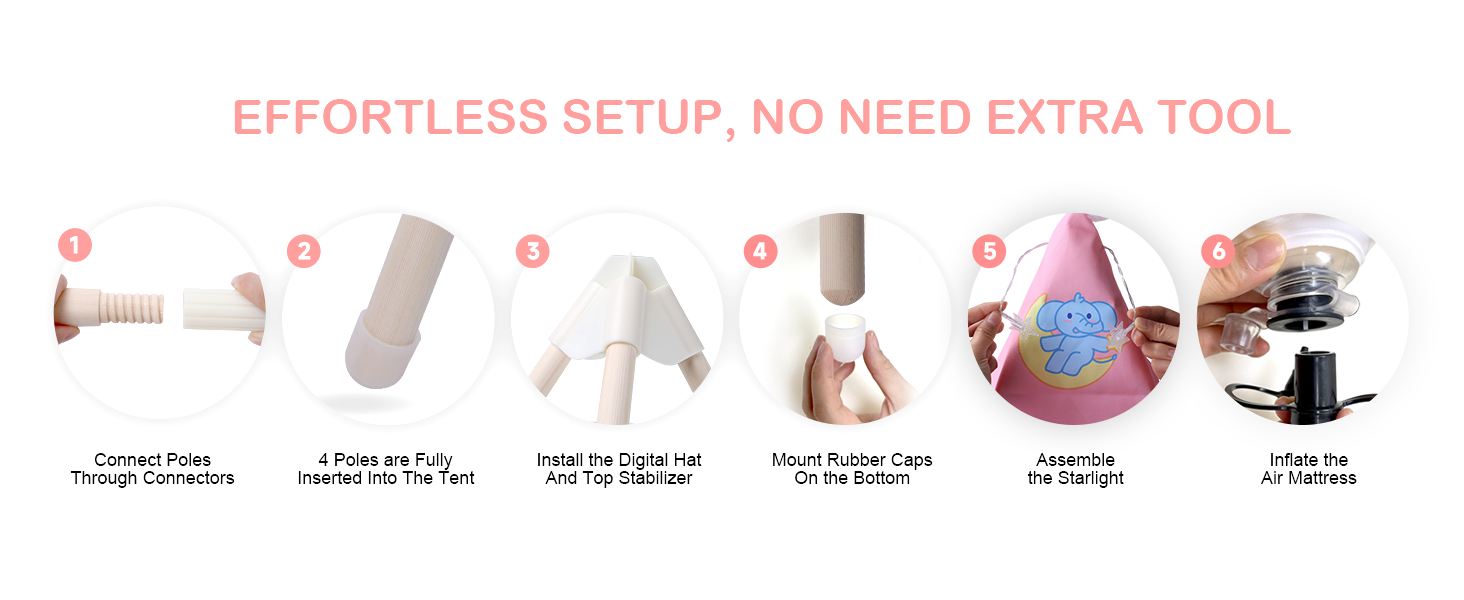 EFFORTLESS SETUP, NO NEED EXTRA TOOL

1
Connect Poles Through Connectors

2
4 Poles are Fully Inserted Into The Tent

3
Install the Digital Hat And Top Stabilizer

4
Mount Rubber Caps On the Bottom

5
Assemble the Starlight

6
Inflate the Air Mattress