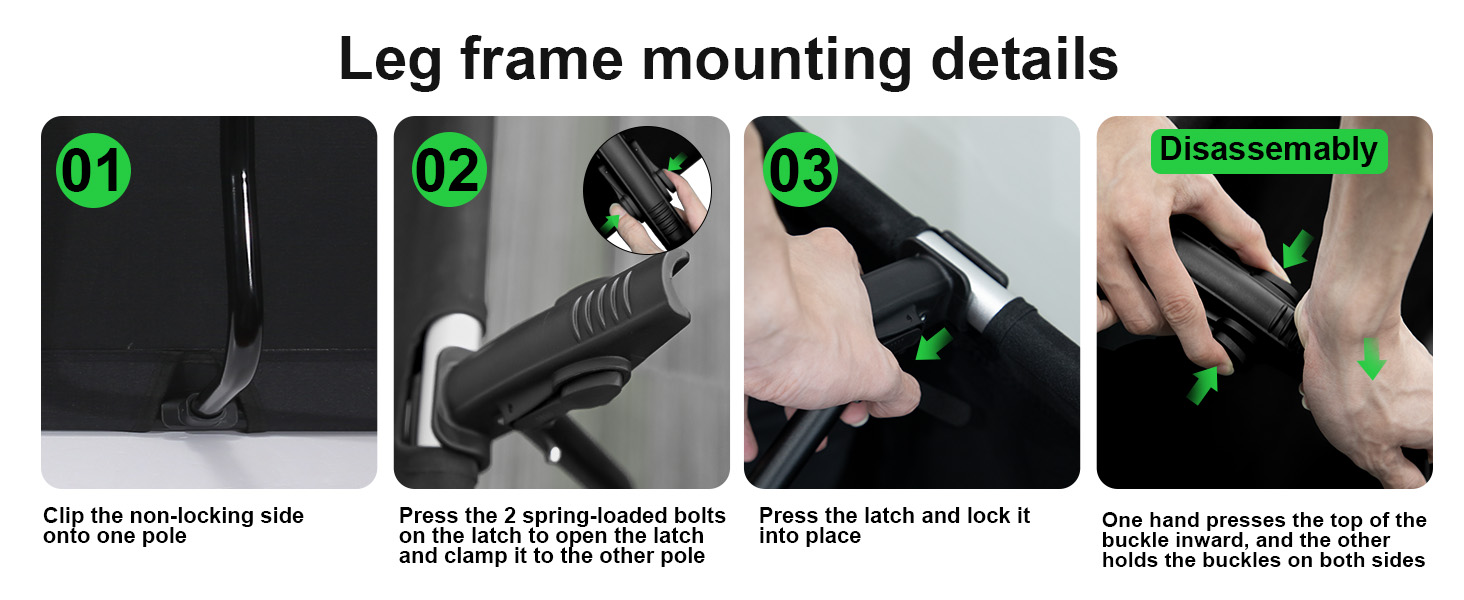 Leg frame mounting details

01

Clip the non-locking side onto one pole

02

Press the 2 spring-loaded bolts on the latch to open the latch and clamp it to the other pole

03

Press the latch and lock it into place

Disassemably

One hand presses the top of the buckle inward, and the other holds the buckles on both sides