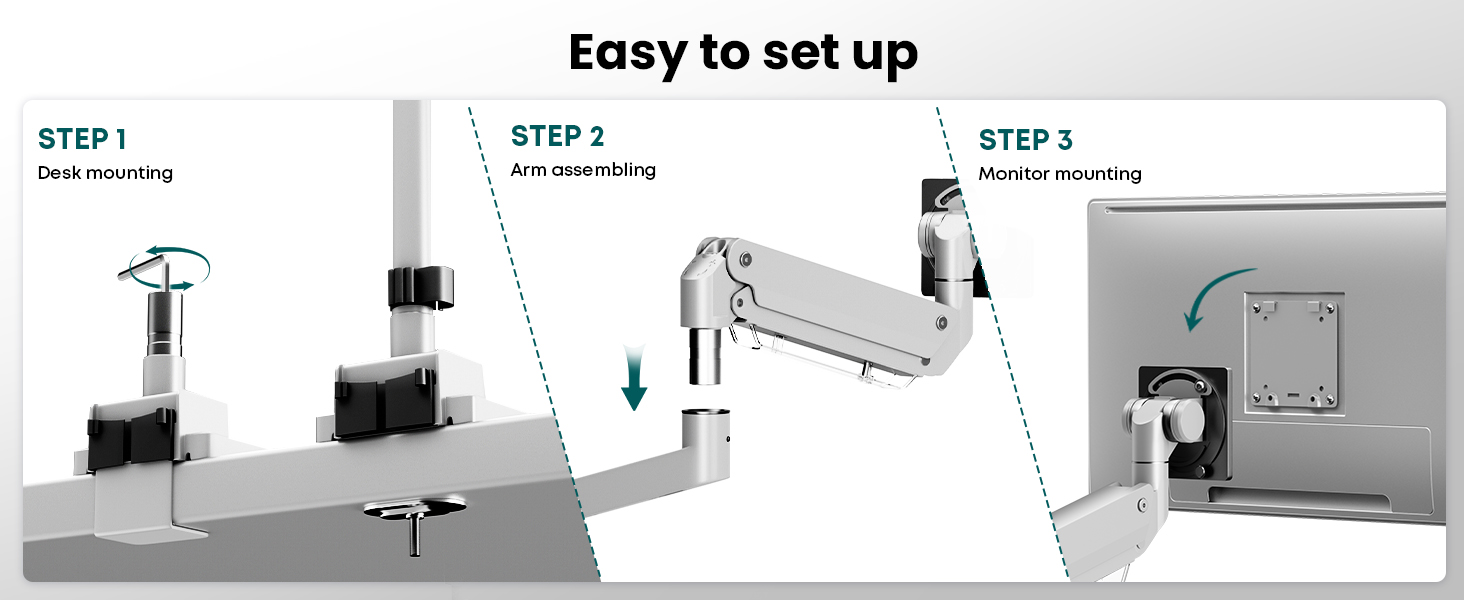 Easy to set up

STEP 1
Desk mounting

STEP 2
Arm assembling

STEP 3
Monitor mounting