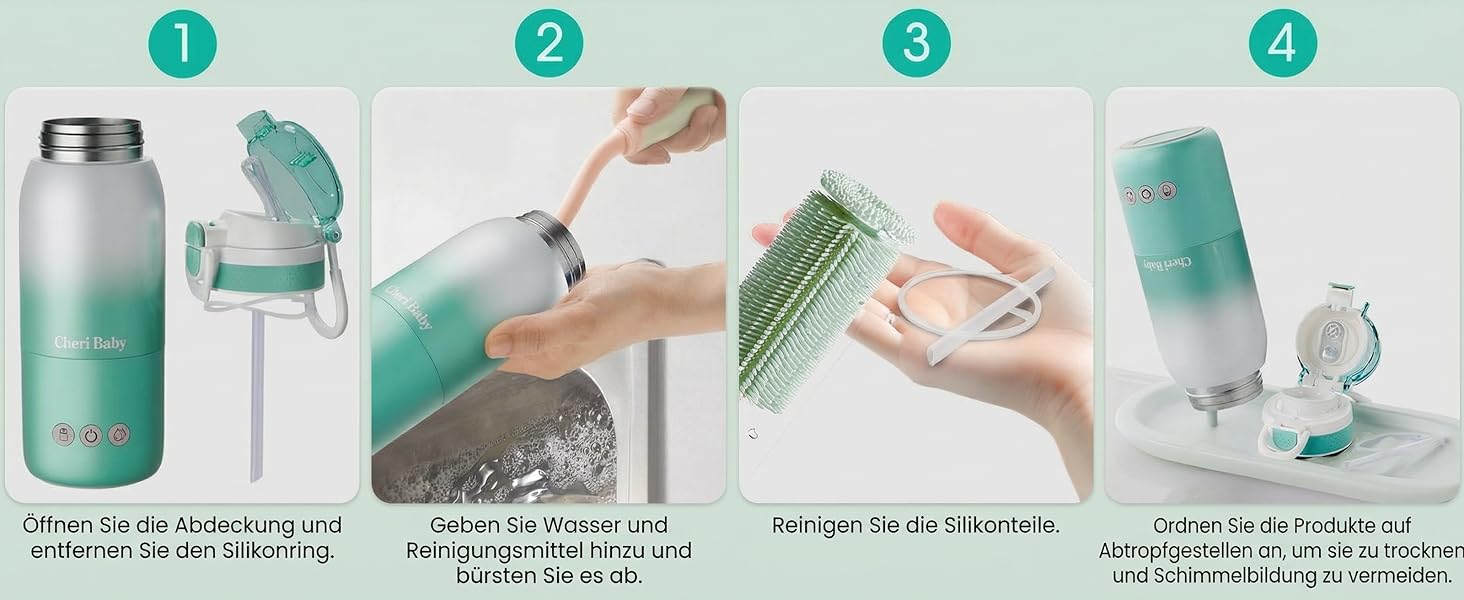 1

Cheri Baby

Öffnen Sie die Abdeckung und entfernen Sie den Silikonring.

2

Cheri Baby

Geben Sie Wasser und Reinigungsmittel hinzu und bürsten Sie es ab.

3

Reinigen Sie die Silikonteile.

4

Cheri Baby

Ordnen Sie die Produkte auf Abtropfgestellen an, um sie zu trocknen und Schimmelbildung zu vermeiden.