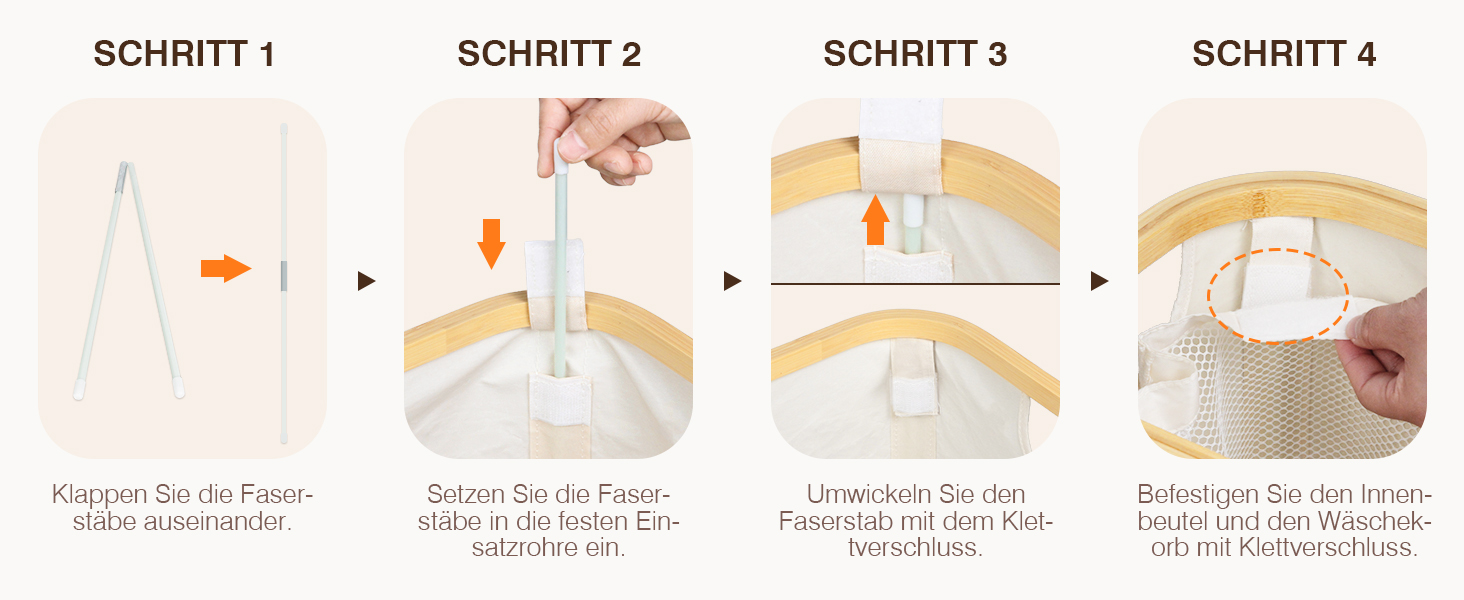 SCHRITT 1

Klappen Sie die Faserstäbe auseinander.

SCHRITT 2

Setzen Sie die Faserstäbe in die festen Einsatzrohre ein.

SCHRITT 3

Umwickeln Sie den Faserstab mit dem Klettverschluss.

SCHRITT 4

Befestigen Sie den Innenbeutel und den Wäschekorb mit Klettverschluss.