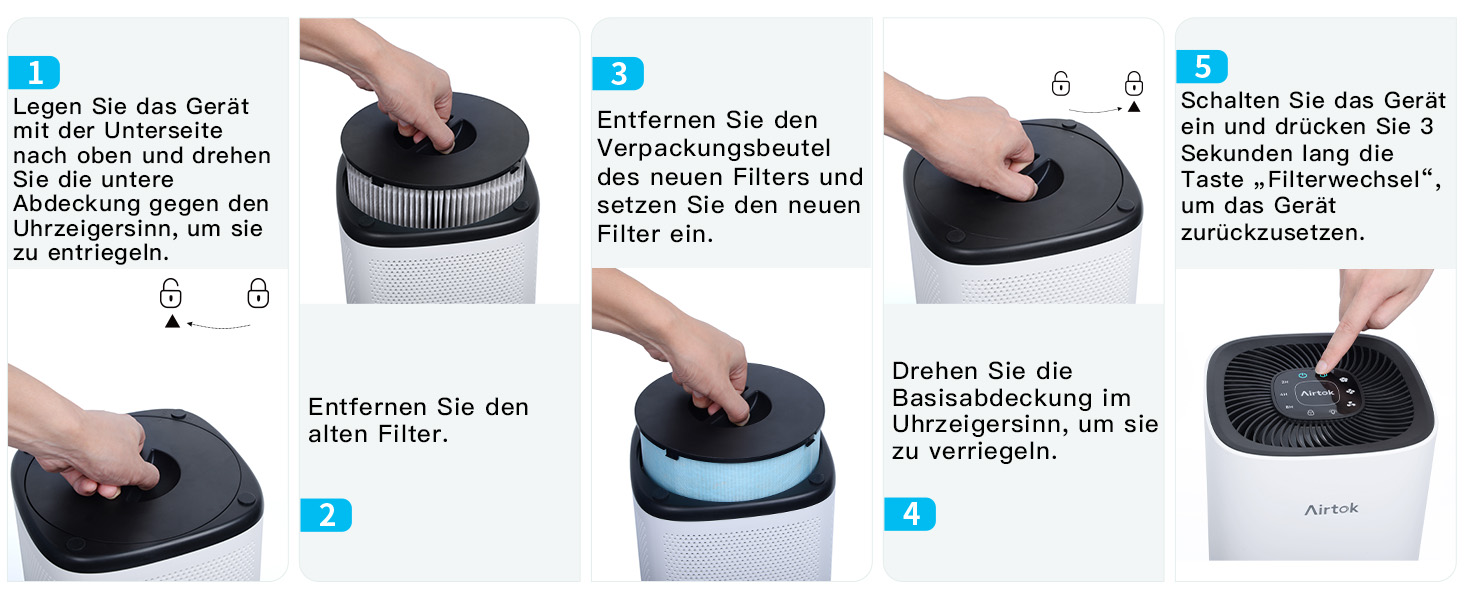 1
Legen Sie das Gerät mit der Unterseite nach oben und drehen Sie die untere Abdeckung gegen den Uhrzeigersinn, um sie zu entriegeln.

Entfernen Sie den alten Filter.

2

3
Entfernen Sie den Verpackungsbeutel des neuen Filters und setzen Sie den neuen Filter ein.

Drehen Sie die Basisabdeckung im Uhrzeigersinn, um sie zu verriegeln.

4

5
Schalten Sie das Gerät ein und drücken Sie 3 Sekunden lang die Taste „Filterwechsel“, um das Gerät zurückzusetzen.

Airtok

Airtok