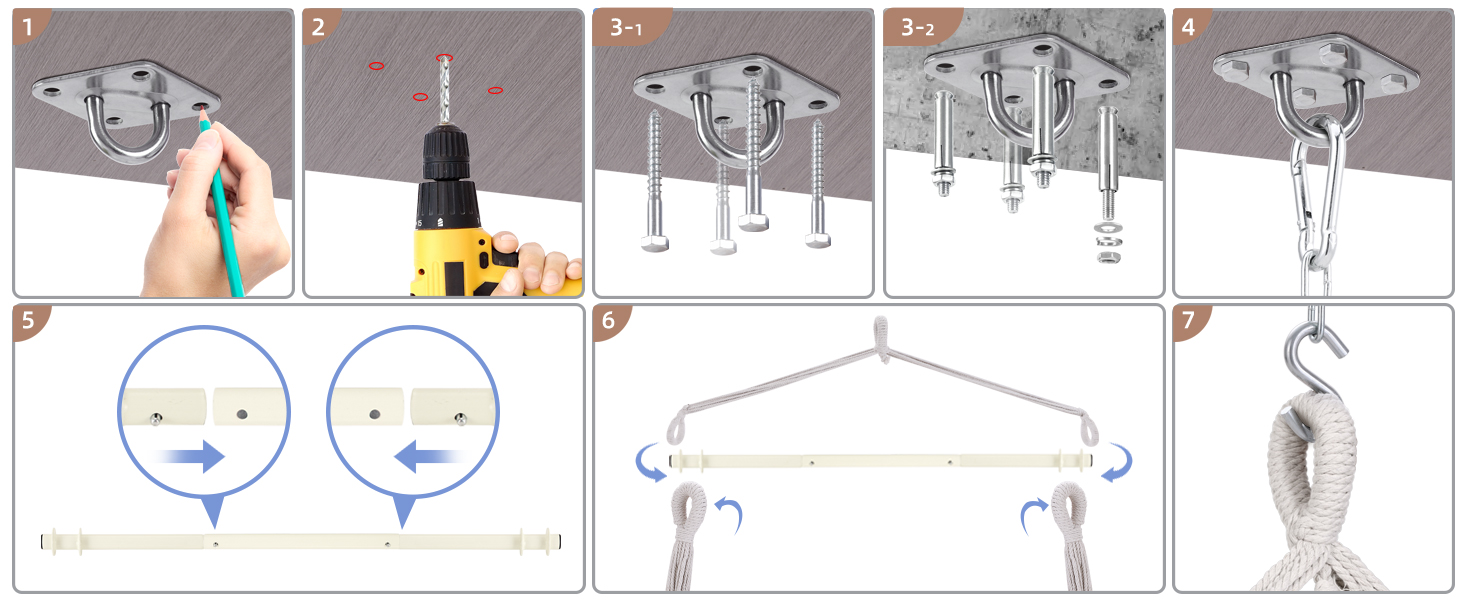 1

2

3-1

3-2

4

5

6

7