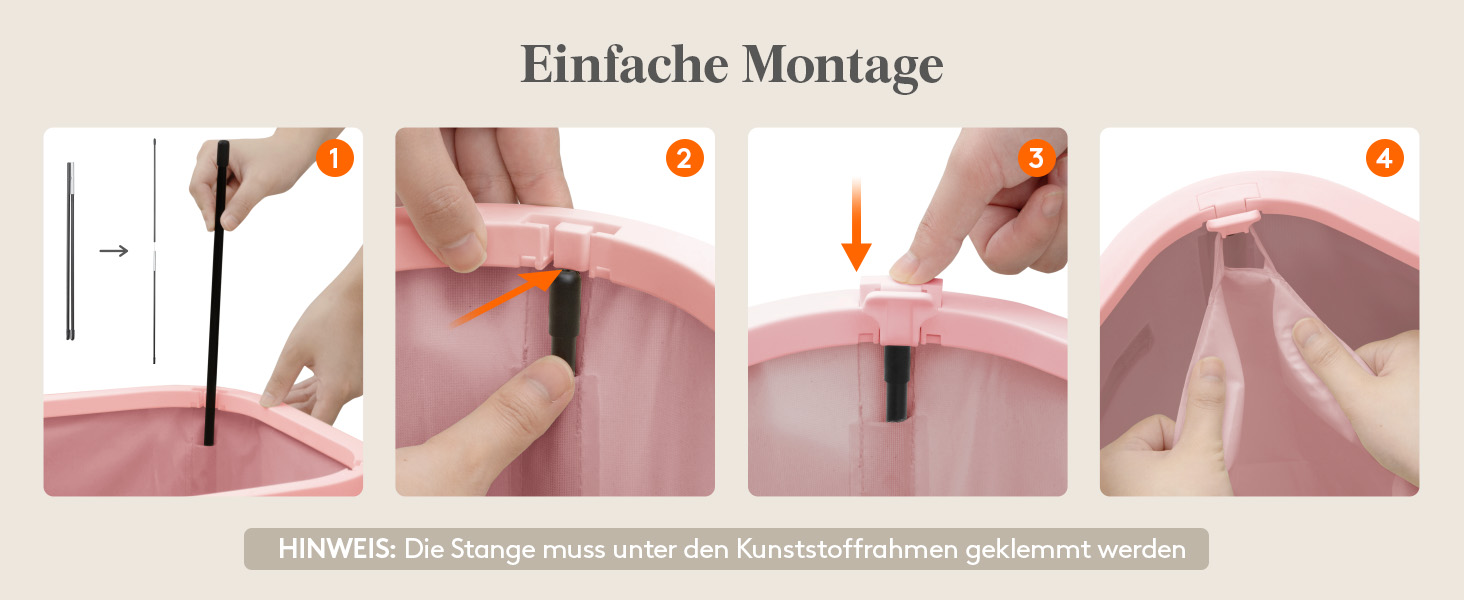 Einfache Montage

1

2

3

4

HINWEIS: Die Stange muss unter den Kunststoffrahmen geklemmt werden