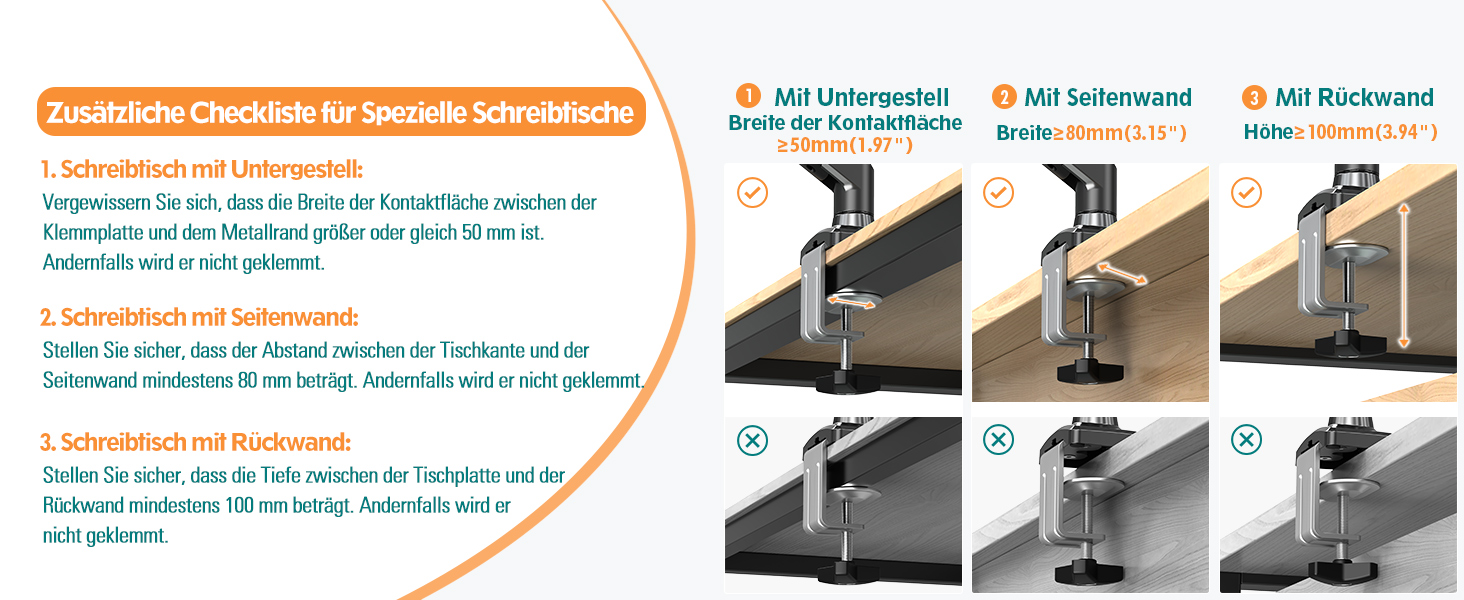 Zusätzliche Checkliste für Spezielle Schreibtische

1. Schreibtisch mit Untergestell:
Vergewissern Sie sich, dass die Breite der Kontaktfläche zwischen der Klemmplatte und dem Metallrand größer oder gleich 50 mm ist. Andernfalls wird er nicht geklemmt.

2. Schreibtisch mit Seitenwand:
Stellen Sie sicher, dass der Abstand zwischen der Tischkante und der Seitenwand mindestens 80 mm beträgt. Andernfalls wird er nicht geklemmt.

3. Schreibtisch mit Rückwand:
Stellen Sie sicher, dass die Tiefe zwischen der Tischplatte und der Rückwand mindestens 100 mm beträgt. Andernfalls wird er nicht geklemmt.

1 Mit Untergestell
Breite der Kontaktfläche ≥50mm(1.97")

2 Mit Seitenwand
Breite≥80mm(3.15")

3 Mit Rückwand
Höhe≥100mm(3.94")