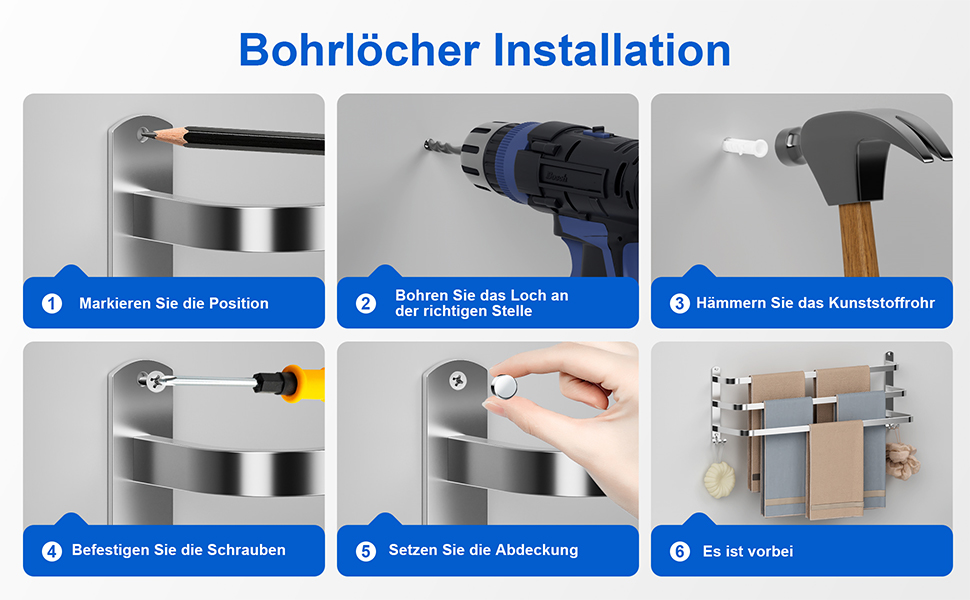 Bohrlöcher Installation

1 Markieren Sie die Position

2 Bohren Sie das Loch an der richtigen Stelle

3 Hämmern Sie das Kunststoffrohr

4 Befestigen Sie die Schrauben

5 Setzen Sie die Abdeckung

6 Es ist vorbei