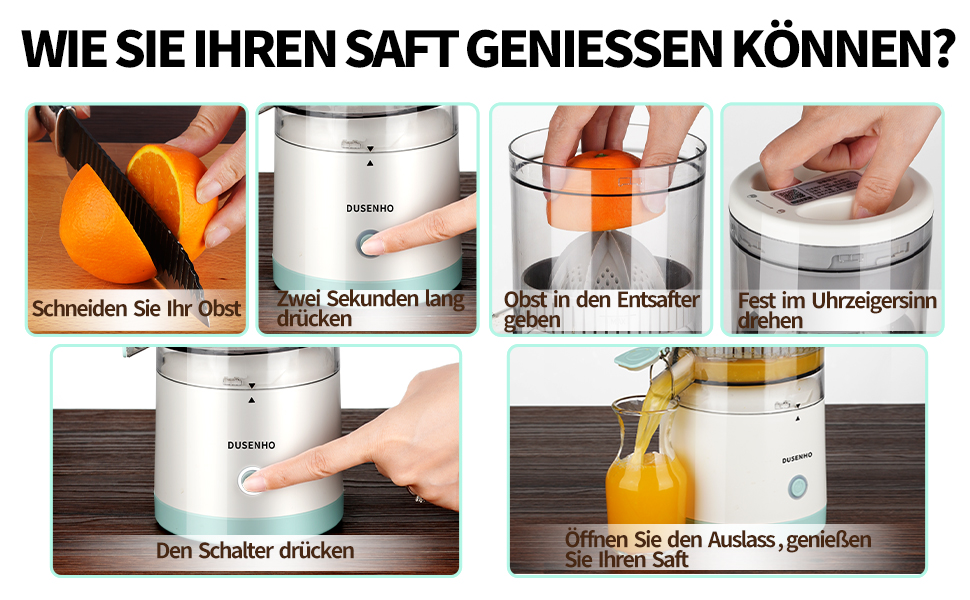 WIE SIE IHREN SAFT GENIESSEN KÖNNEN?

Schneiden Sie Ihr Obst

DUSENHO

Zwei Sekunden lang drücken

Obst in den Entsafter geben

Fest im Uhrzeigersinn drehen

DUSENHO

Den Schalter drücken

DUSENHO

Öffnen Sie den Auslass , genießen Sie Ihren Saft