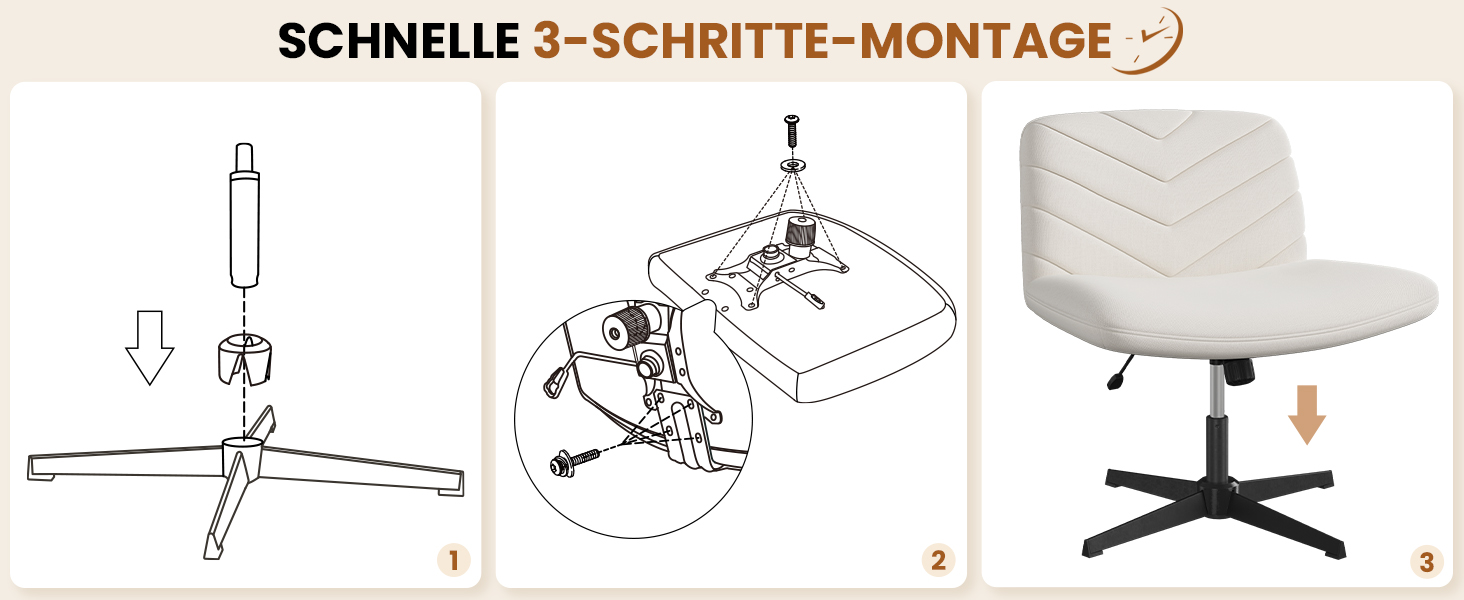 SCHNELLE 3-SCHRITTE-MONTAGE

1

2

3