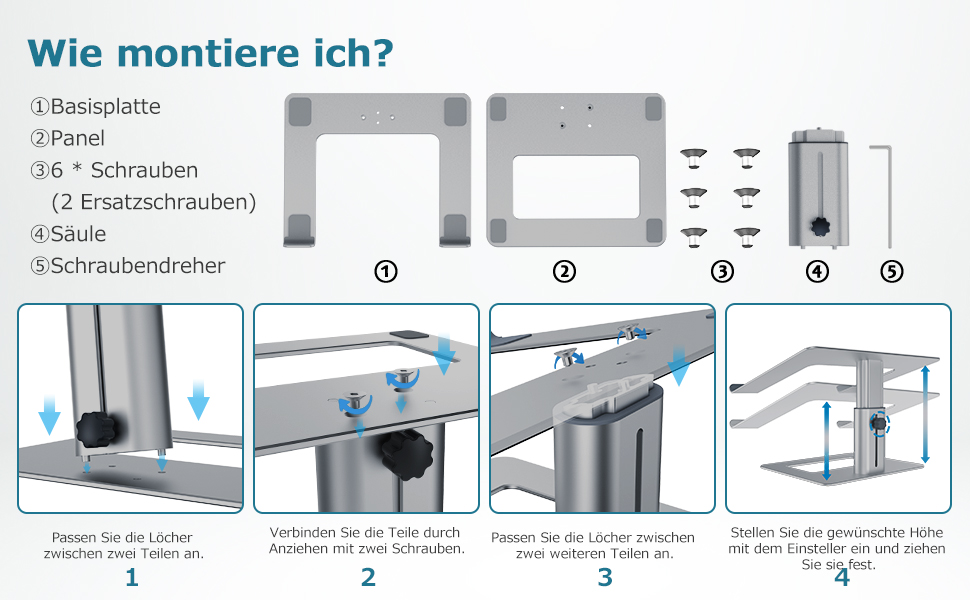 Wie montiere ich?

①Basisplatte
②Panel
③6 * Schrauben
(2 Ersatzschrauben)
④Säule
⑤Schraubendreher

① ② ③ ④ ⑤

Passen Sie die Löcher zwischen zwei Teilen an.
1

Verbinden Sie die Teile durch Anziehen mit zwei Schrauben.
2

Passen Sie die Löcher zwischen zwei weiteren Teilen an.
3

Stellen Sie die gewünschte Höhe mit dem Einsteller ein und ziehen Sie sie fest.
4