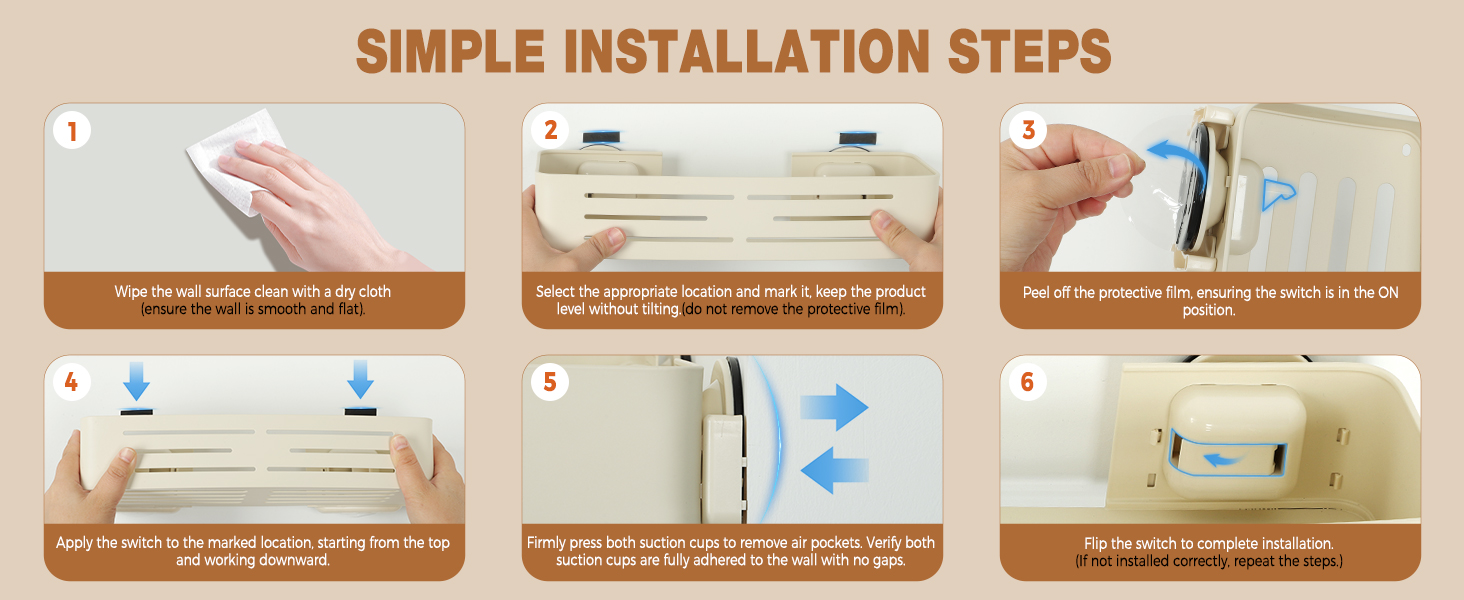 SIMPLE INSTALLATION STEPS

1

Wipe the wall surface clean with a dry cloth (ensure the wall is smooth and flat).

2

Select the appropriate location and mark it, keep the product level without tilting.(do not remove the protective film).

3

Peel off the protective film, ensuring the switch is in the ON position.

4

Apply the switch to the marked location, starting from the top and working downward.

5

Firmly press both suction cups to remove air pockets. Verify both suction cups are fully adhered to the wall with no gaps.

6

Flip the switch to complete installation. (If not installed correctly, repeat the steps.)