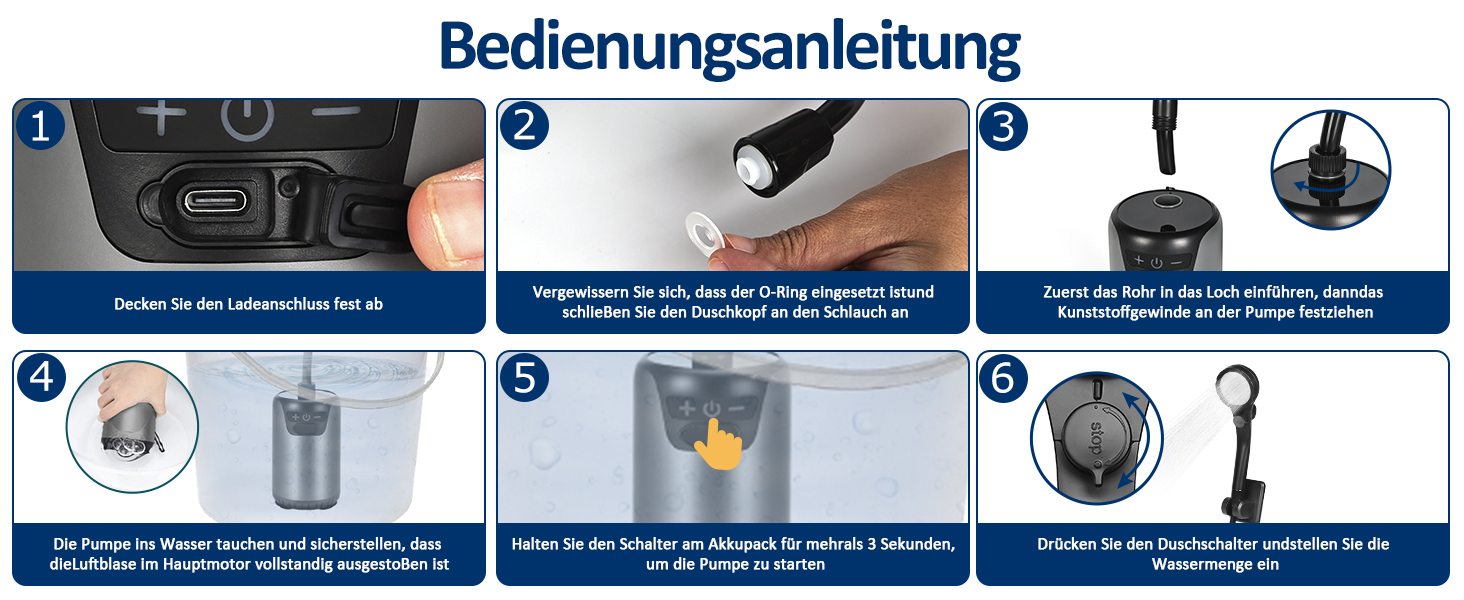 Bedienungsanleitung

1
Decken Sie den Ladeanschluss fest ab

2
Vergewissern Sie sich, dass der O-Ring eingesetzt istund schlieBen Sie den Duschkopf an den Schlauch an

3
Zuerst das Rohr in das Loch einführen, danndas Kunststoffgewinde an der Pumpe festziehen

4
Die Pumpe ins Wasser tauchen und sicherstellen, dass dieLuftblase im Hauptmotor vollstandig ausgestoBen ist

5
Halten Sie den Schalter am Akkupack für mehrals 3 Sekunden, um die Pumpe zu starten

6
stop
Drücken Sie den Duschschalter undstellen Sie die Wassermenge ein