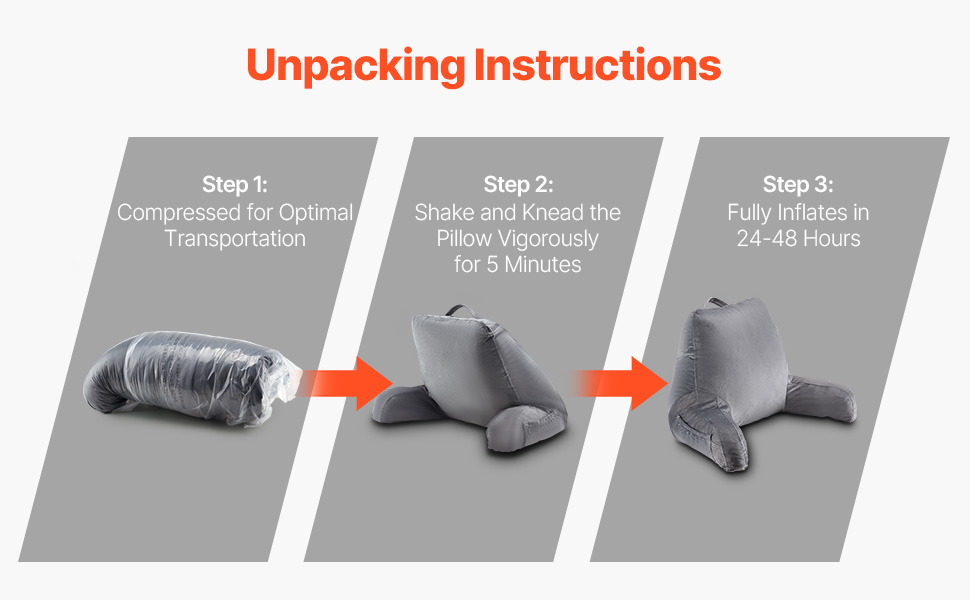 Unpacking Instructions

Step 1:
Compressed for Optimal Transportation

Step 2:
Shake and Knead the Pillow Vigorously for 5 Minutes

Step 3:
Fully Inflates in 24-48 Hours