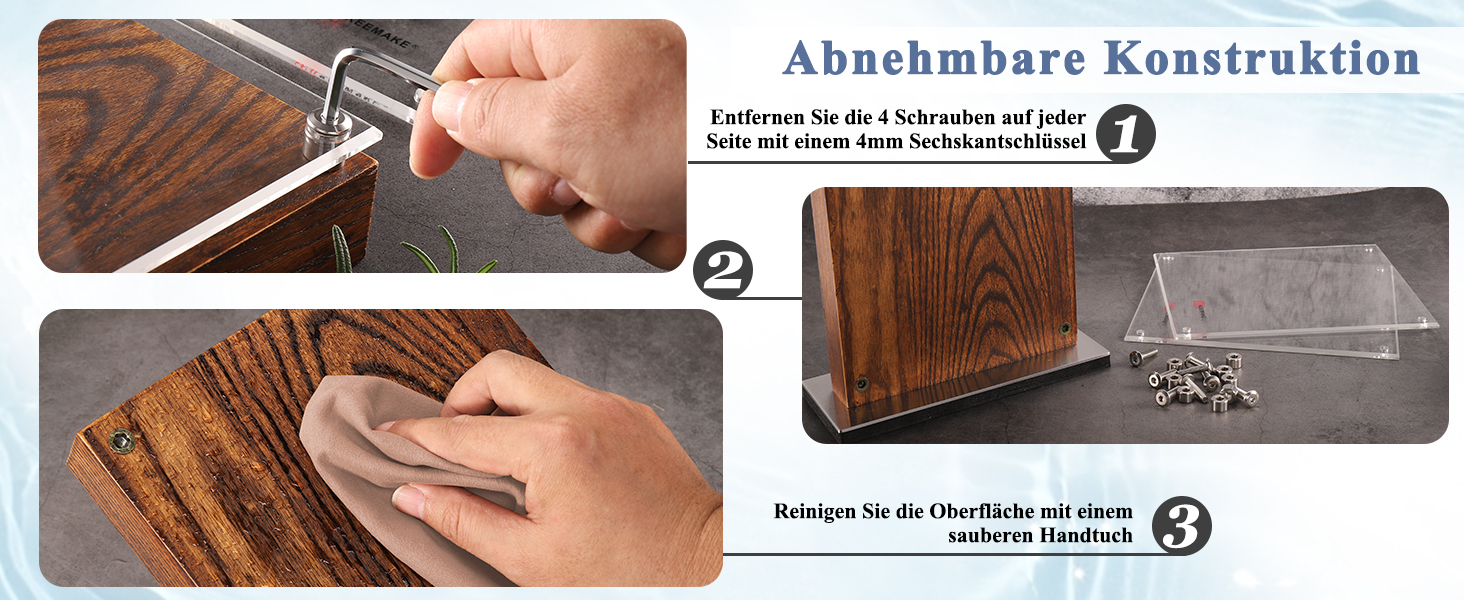 Abnehmbare Konstruktion

Entfernen Sie die 4 Schrauben auf jeder Seite mit einem 4mm Sechskantschlüssel

1

2

Reinigen Sie die Oberfläche mit einem sauberen Handtuch

3