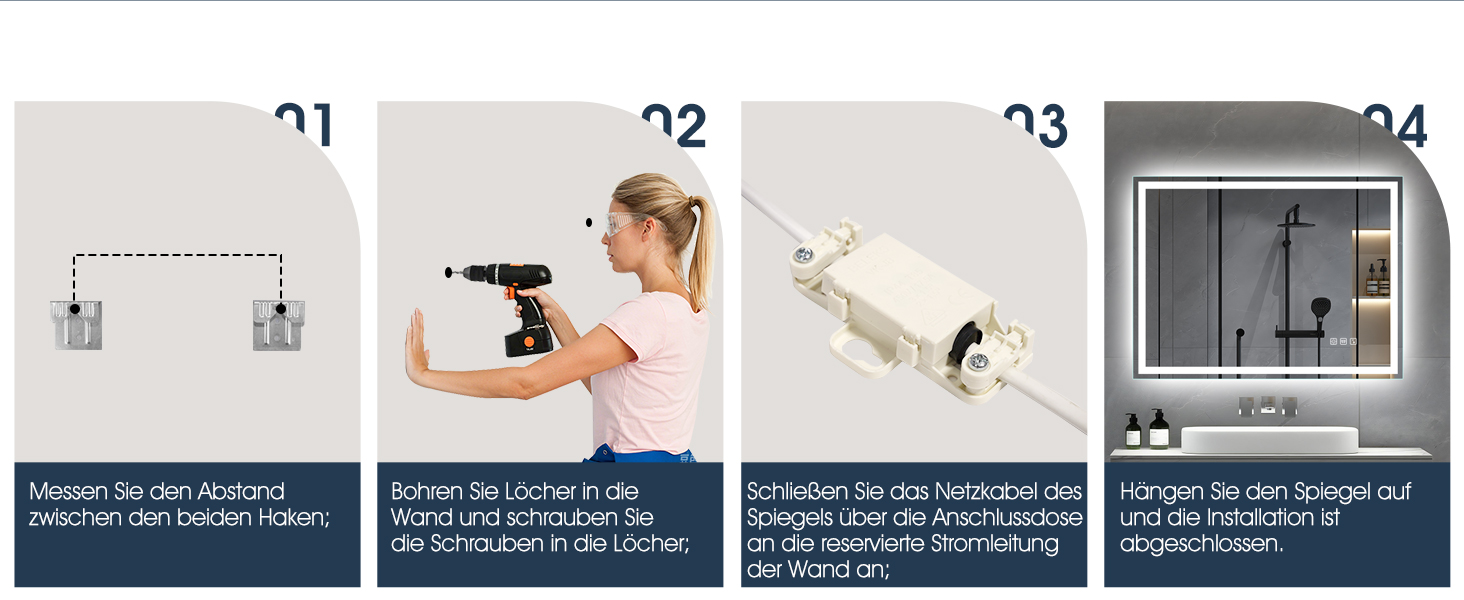 01

Messen Sie den Abstand zwischen den beiden Haken;

02

Bohren Sie Löcher in die Wand und schrauben Sie die Schrauben in die Löcher;

03

Schließen Sie das Netzkabel des Spiegels über die Anschlussdose an die reservierte Stromleitung der Wand an;

04

Hängen Sie den Spiegel auf und die Installation ist abgeschlossen.