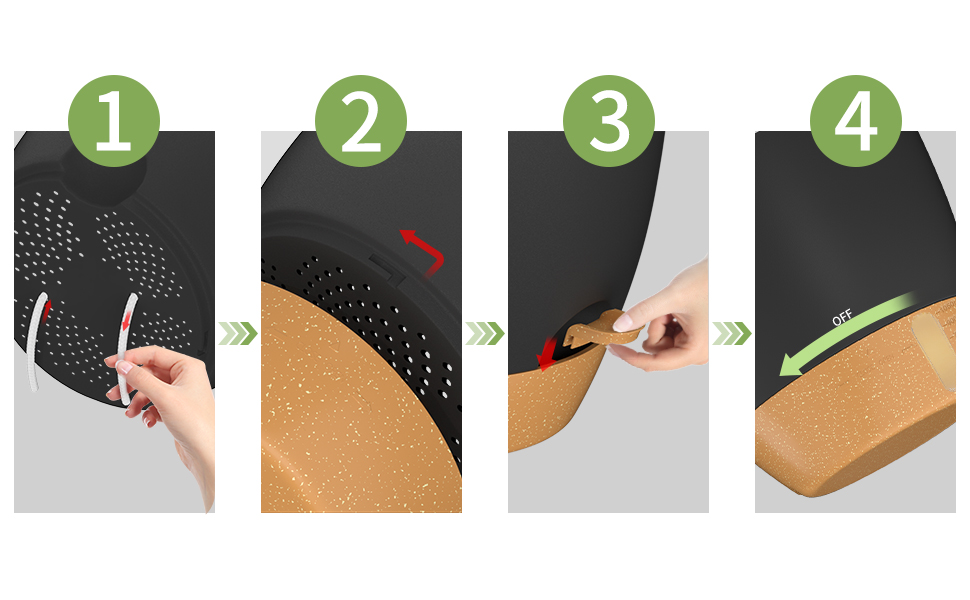 1

2

3

4

OFF