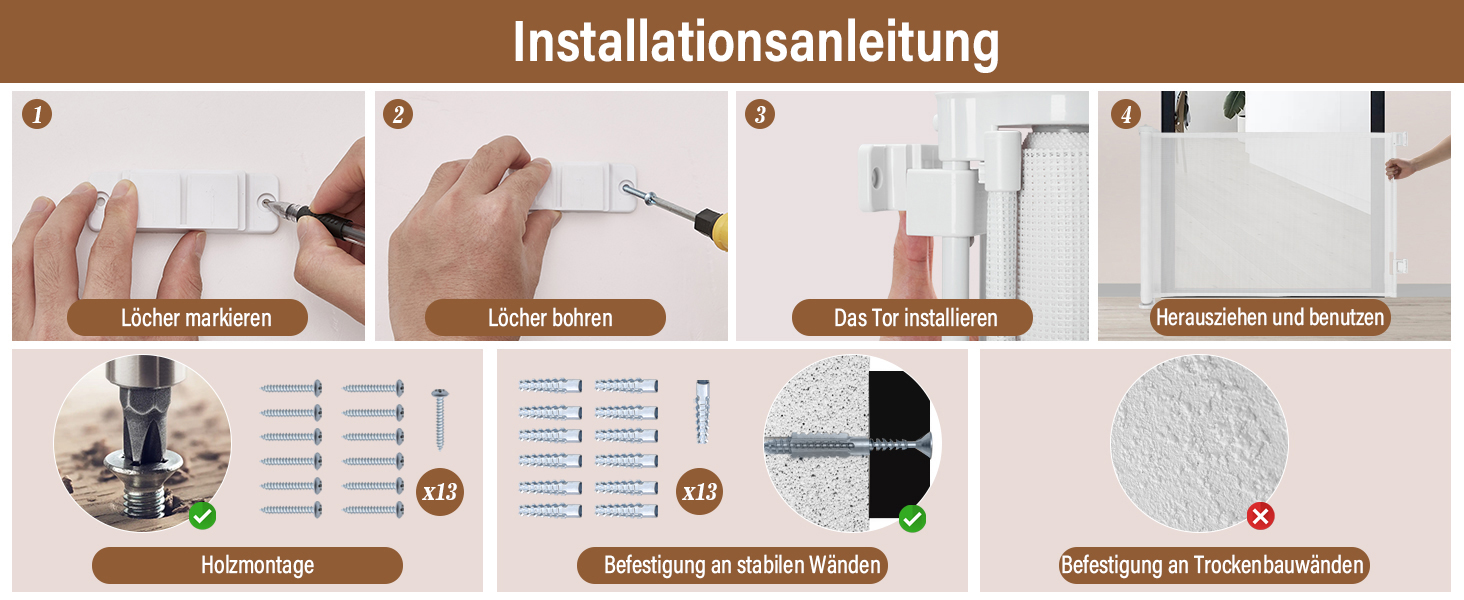 Installationsanleitung

1

Löcher markieren

2

Löcher bohren

3

Das Tor installieren

4

Herausziehen und benutzen

x13

Holzmontage

x13

Befestigung an stabilen Wänden

Befestigung an Trockenbauwänden