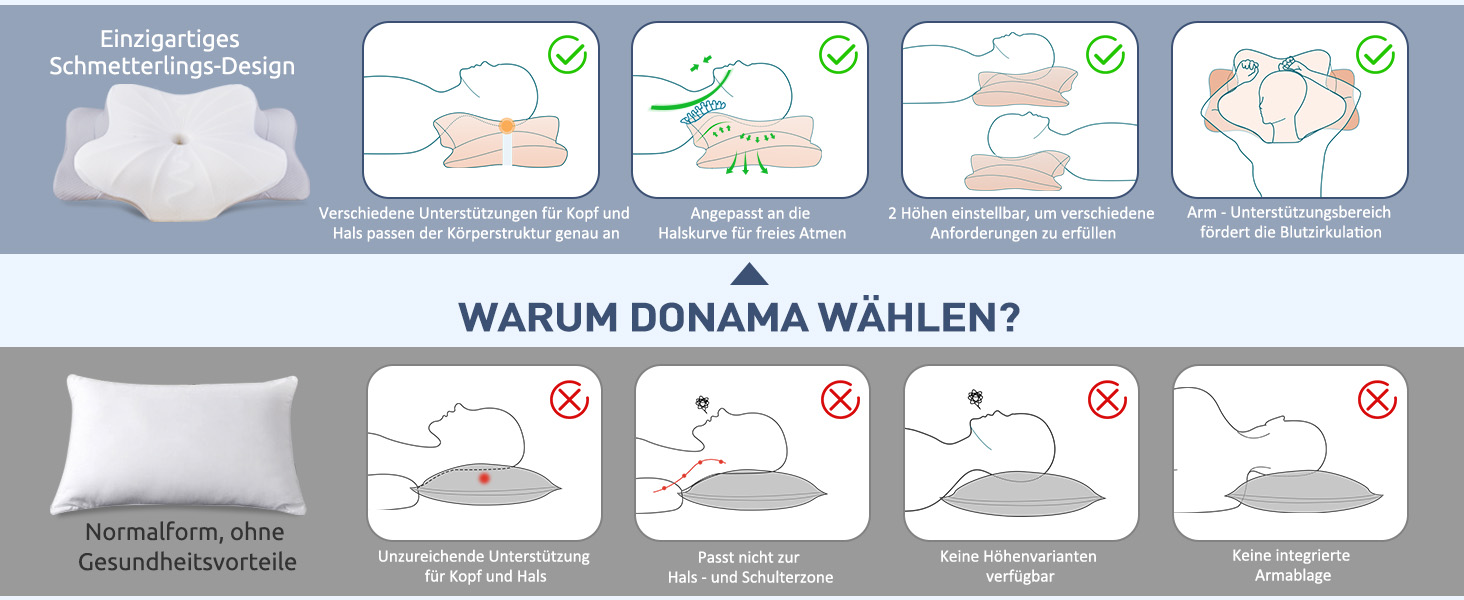 Einzigartiges Schmetterlings-Design

Verschiedene Unterstützungen für Kopf und Hals passen der Körperstruktur genau an

Angepasst an die Halskurve für freies Atmen

2 Höhen einstellbar, um verschiedene Anforderungen zu erfüllen

Arm - Unterstützungsbereich fördert die Blutzirkulation

WARUM DONAMA WÄHLEN?

Normalform, ohne Gesundheitsvorteile

Unzureichende Unterstützung für Kopf und Hals

Passt nicht zur Hals - und Schulterzone

Keine Höhenvarianten verfügbar

Keine integrierte Armablage