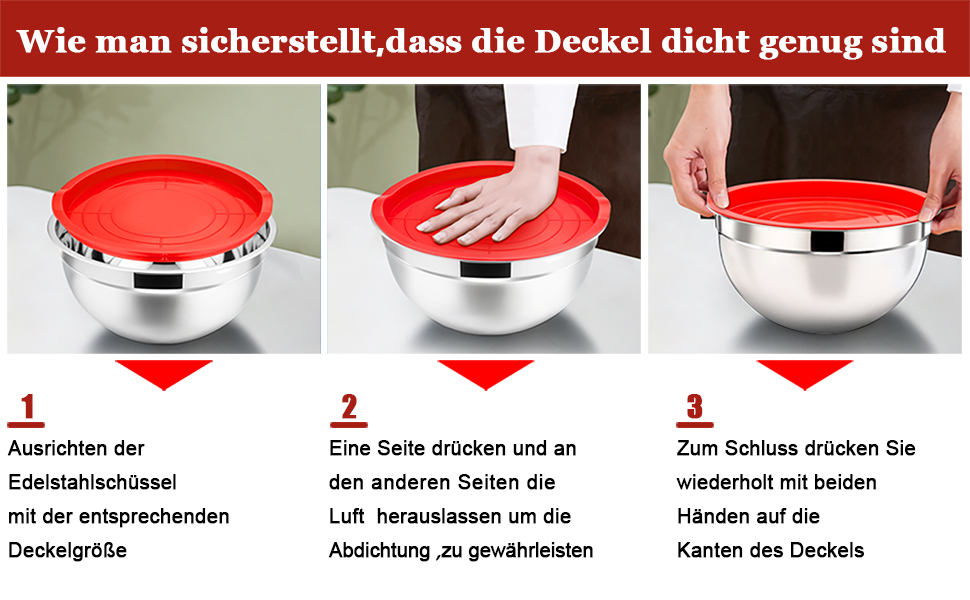 Wie man sicherstellt,dass die Deckel dicht genug sind

1
Ausrichten der Edelstahlschüssel mit der entsprechenden Deckelgröße

2
Eine Seite drücken und an den anderen Seiten die Luft herauslassen um die Abdichtung ,zu gewährleisten

3
Zum Schluss drücken Sie wiederholt mit beiden Händen auf die Kanten des Deckels