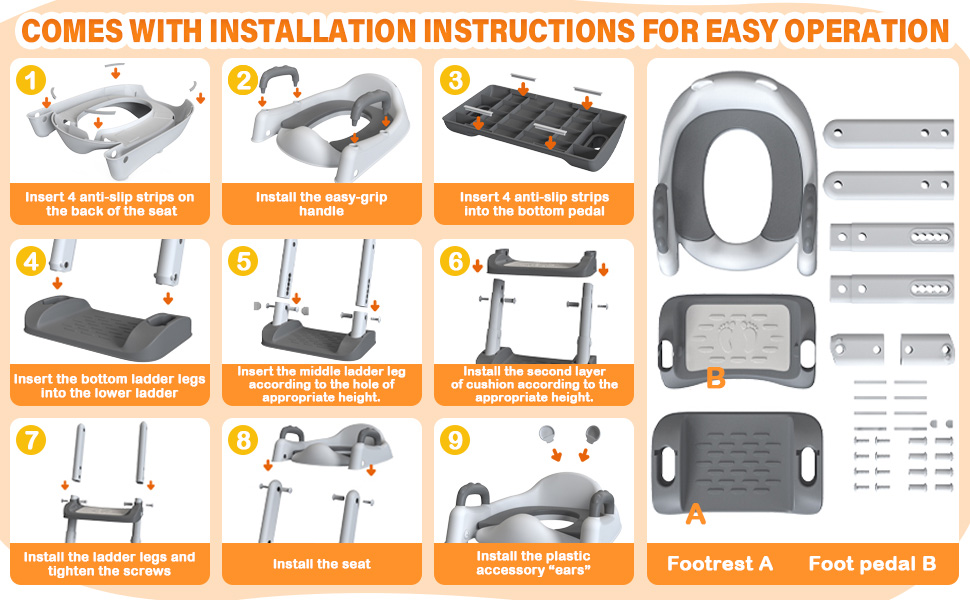 COMES WITH INSTALLATION INSTRUCTIONS FOR EASY OPERATION

1
Insert 4 anti-slip strips on the back of the seat

2
Install the easy-grip handle

3
Insert 4 anti-slip strips into the bottom pedal

4
Insert the bottom ladder legs into the lower ladder

5
Insert the middle ladder leg according to the hole of appropriate height.

6
Install the second layer of cushion according to the appropriate height.

7
Install the ladder legs and tighten the screws

8
Install the seat

9
Install the plastic accessory "ears"

B

A

Footrest A Foot pedal B