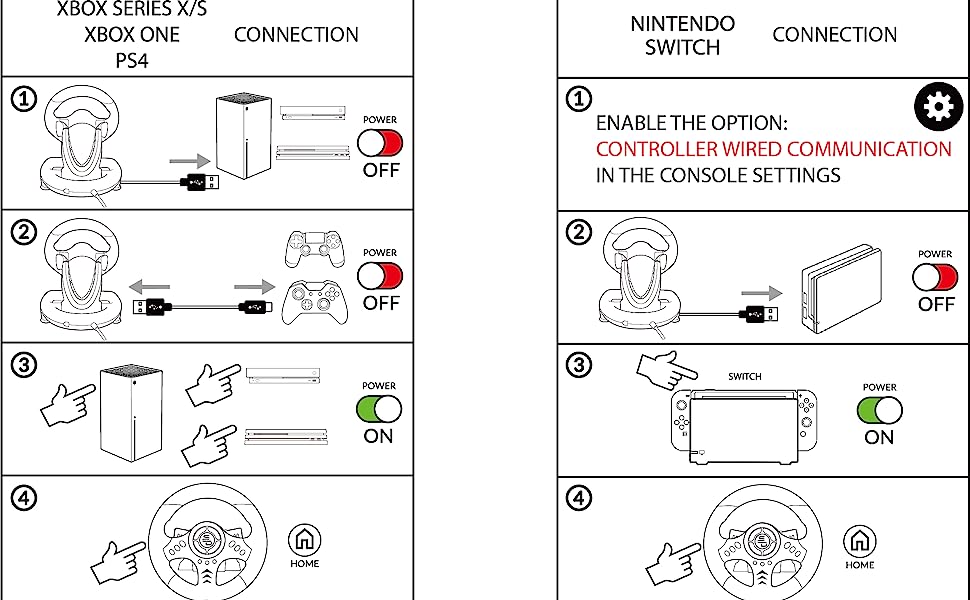 XBOX SERIES X/S
XBOX ONE
PS4

CONNECTION

①

POWER
OFF

②

POWER
OFF

③

POWER
ON

④

HOME

NINTENDO
SWITCH

CONNECTION

①

ENABLE THE OPTION:
CONTROLLER WIRED COMMUNICATION
IN THE CONSOLE SETTINGS

②

POWER
OFF

③

SWITCH

POWER
ON

④

HOME