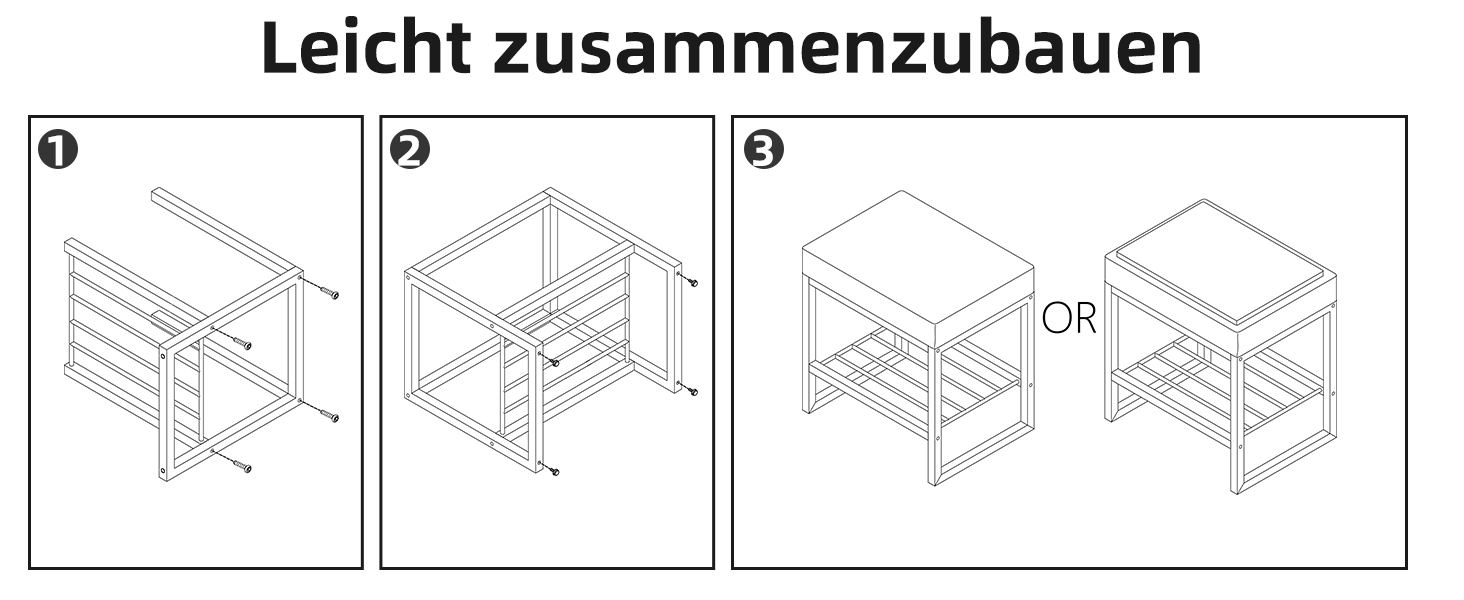 Leicht zusammenzubauen

❶

❷

❸

OR